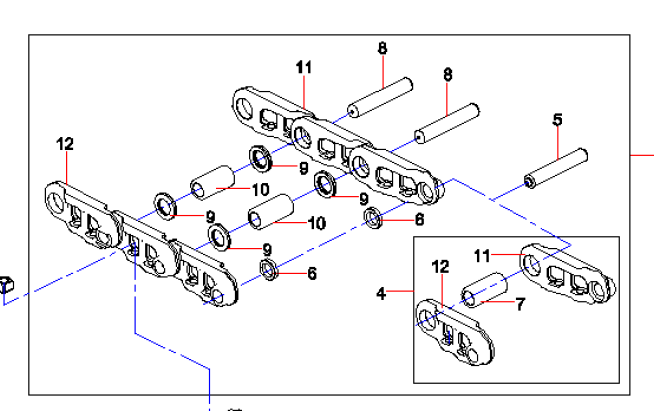 8
11
8
5
12
9
10
9
9
10
6
9
6
11
12
4
7